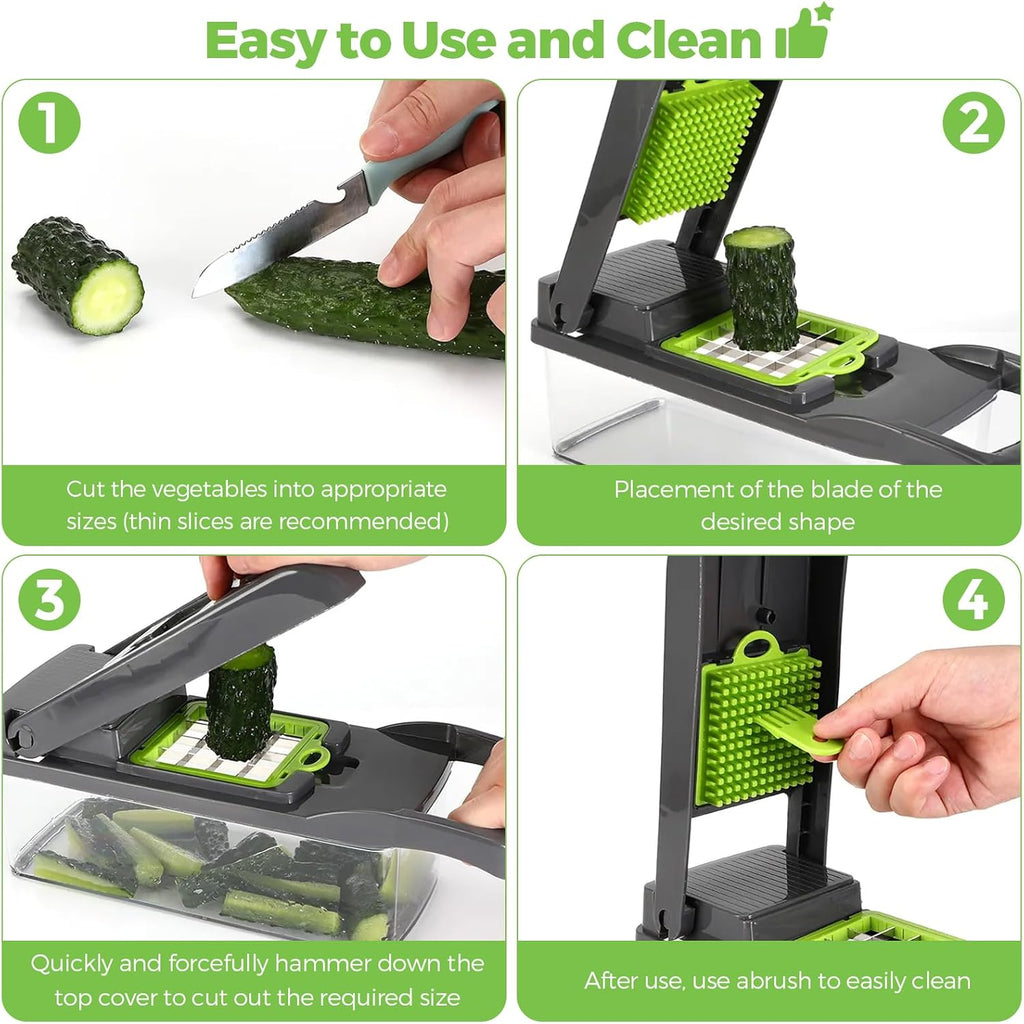 Easy to Use and Clean

1

Cut the vegetables into appropriate sizes (thin slices are recommended)

2

Placement of the blade of the desired shape

3

Quickly and forcefully hammer down the top cover to cut out the required size

4

After use, use abrush to easily clean